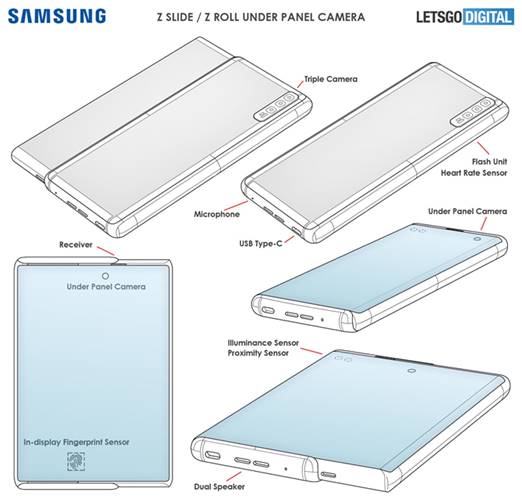 SAMSUNG

Z SLIDE / Z ROLL UNDER PANEL CAMERA

LETSGO DIGITAL

Triple Camera

Flash Unit
Heart Rate Sensor

Microphone

USB Type-C

Under Panel Camera

Receiver

Under Panel Camera

Illuminance Sensor
Proximity Sensor

In-display Fingerprint Sensor

Dual Speaker